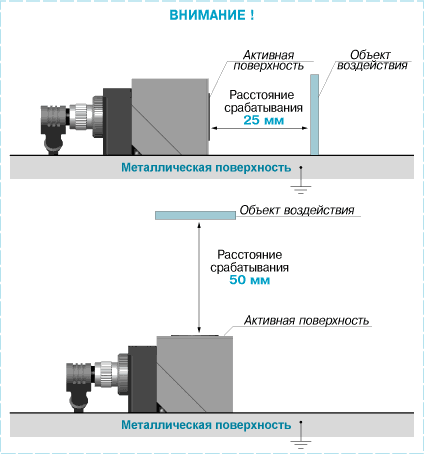 ВНИМАНИЕ !

Активная поверхность

Объект воздействия

Расстояние срабатывания
25 мм

Металлическая поверхность

Объект воздействия

Расстояние срабатывания
50 мм

Активная поверхность

Металлическая поверхность